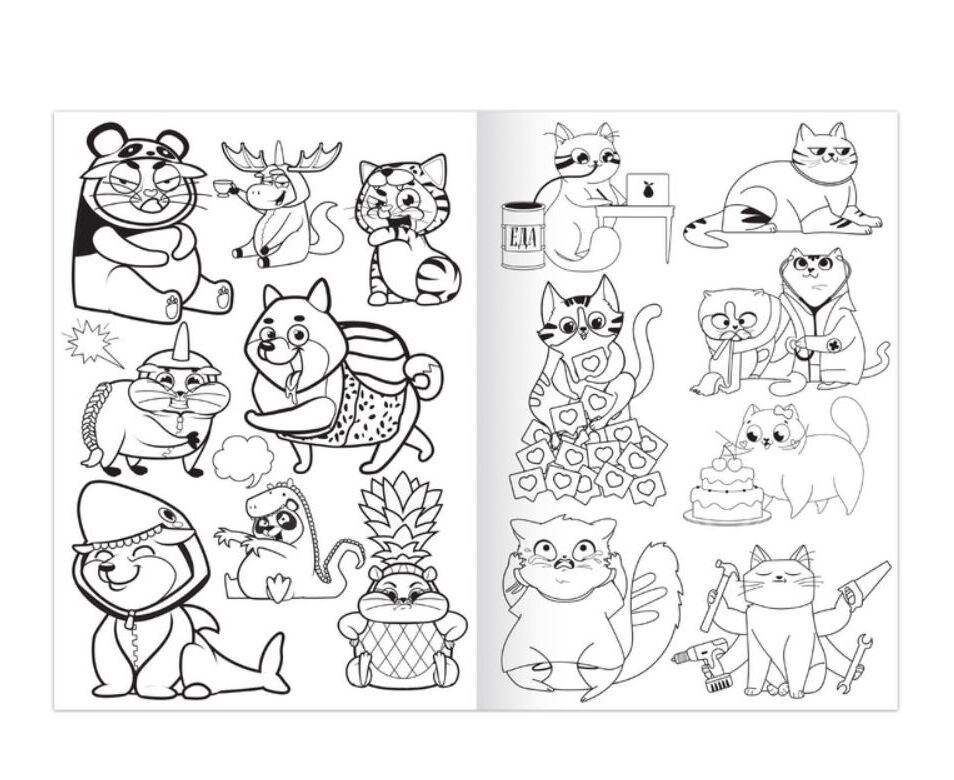 ЕДА