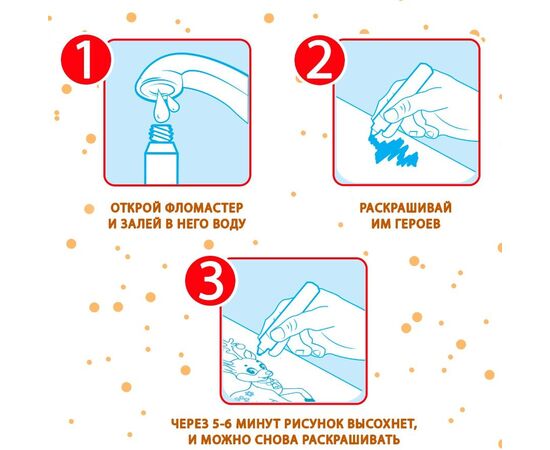 1

ОТКРОЙ ФЛОМАСТЕР И ЗАЛЕЙ В НЕГО ВОДУ

2

РАСКРАШИВАЙ ИМ ГЕРОЕВ

3

ЧЕРЕЗ 5-6 МИНУТ РИСУНОК ВЫСОХНЕТ, И МОЖНО СНОВА РАСКРАШИВАТЬ