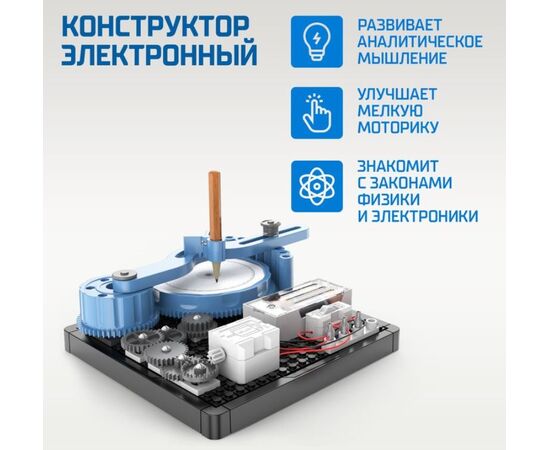 КОНСТРУКТОР ЭЛЕКТРОННЫЙ

РАЗВИВАЕТ АНАЛИТИЧЕСКОЕ МЫШЛЕНИЕ

УЛУЧШАЕТ МЕЛКУЮ МОТОРИКУ

ЗНАКОМИТ С ЗАКОНАМИ ФИЗИКИ И ЭЛЕКТРОНИКИ