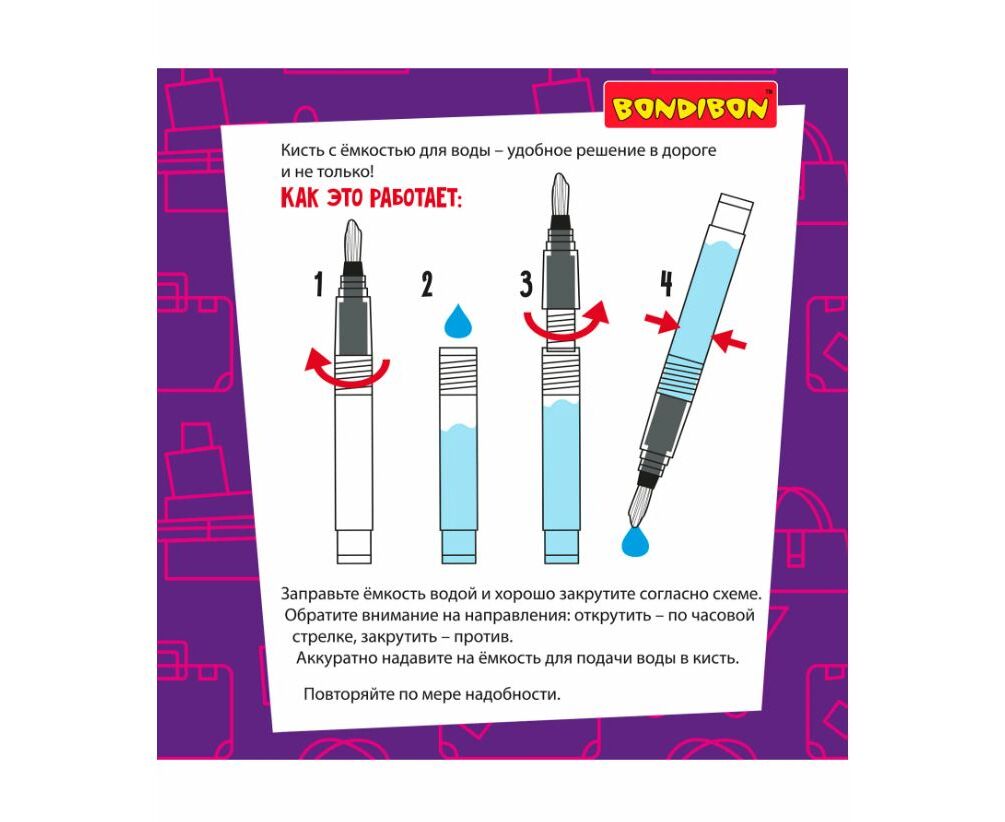 BONDIBON™

Кисть с ёмкостью для воды – удобное решение в дороге и не только!

КАК ЭТО РАБОТАЕТ:

1

2

3

4

Заправьте ёмкость водой и хорошо закрутите согласно схеме.
Обратите внимание на направления: открутить – по часовой стрелке, закрутить – против.
Аккуратно надавите на ёмкость для подачи воды в кисть.

Повторяйте по мере надобности.